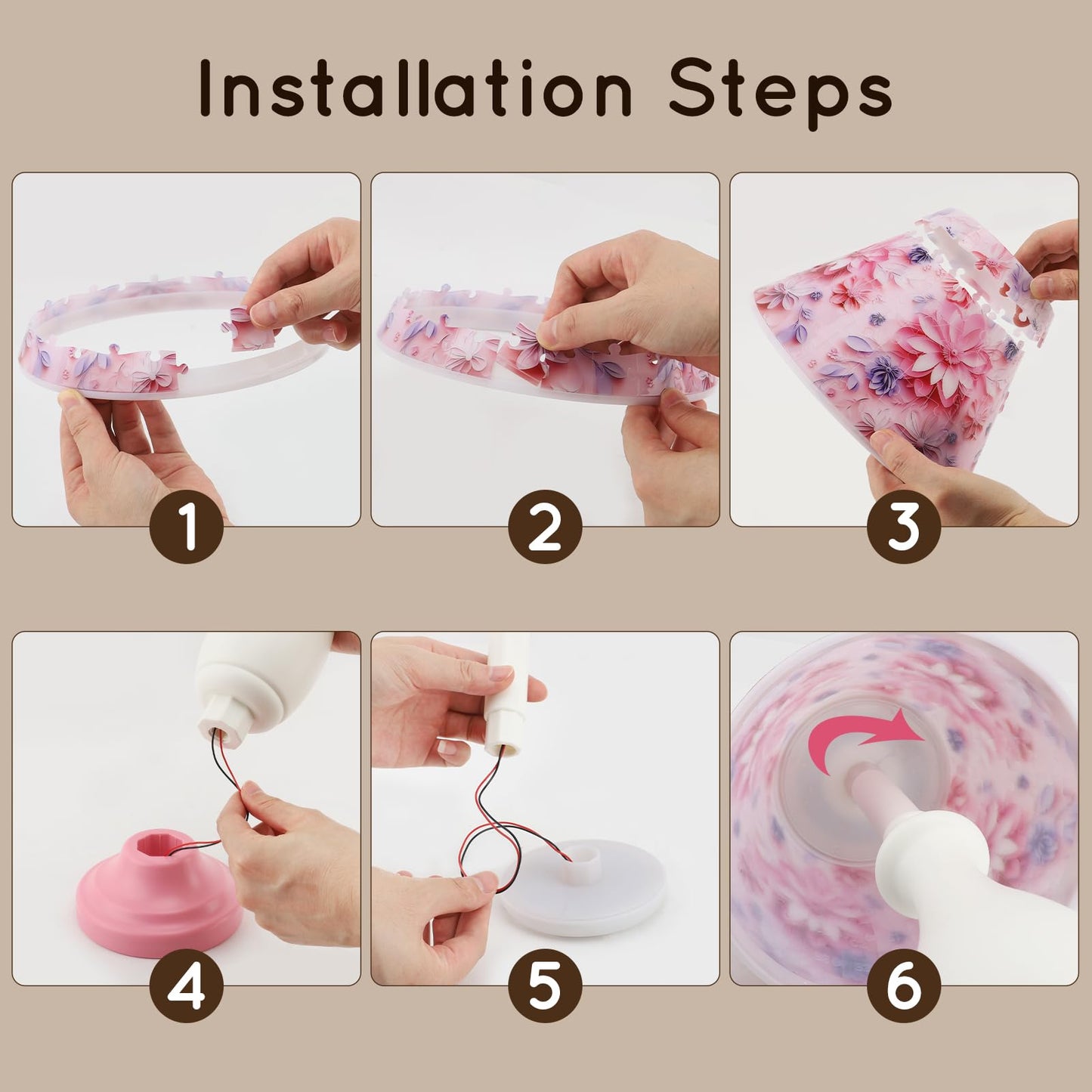 Installation Steps

1

2

3

4

5

6